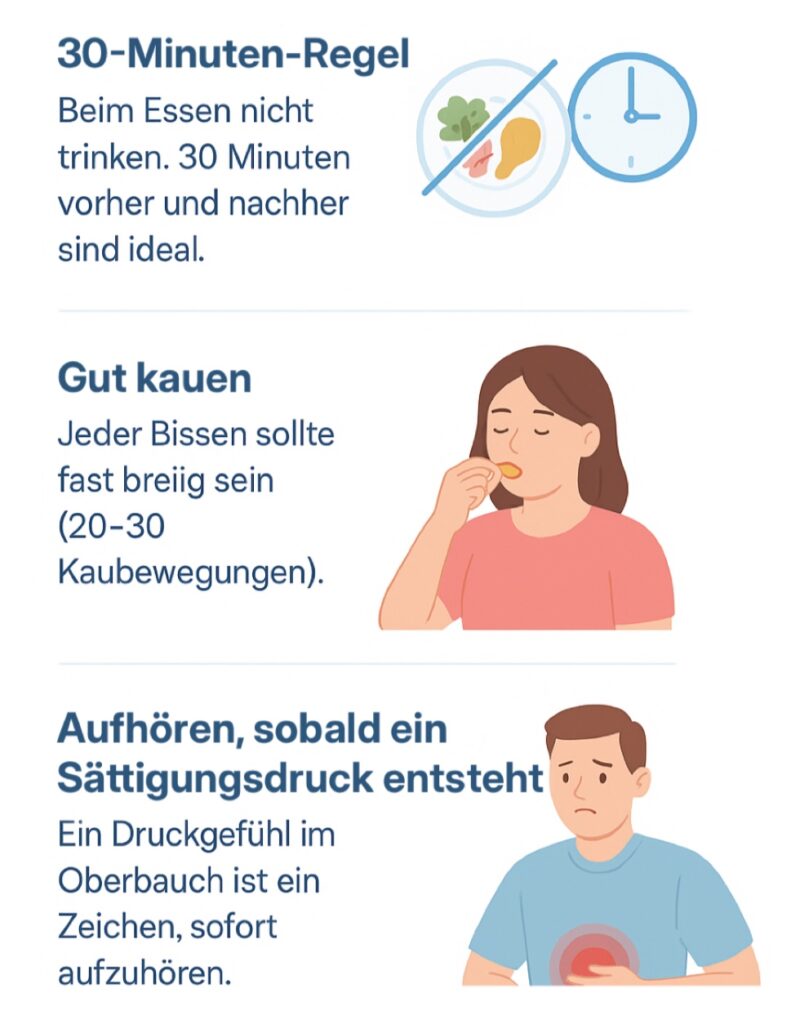 30-Minuten-Regel

Beim Essen nicht trinken. 30 Minuten vorher und nachher sind ideal.

Gut kauen

Jeder Bissen sollte fast breiig sein (20–30 Kaubewegungen).

Aufhören, sobald ein Sättigungsdruck entsteht

Ein Druckgefühl im Oberbauch ist ein Zeichen, sofort aufzuhören.